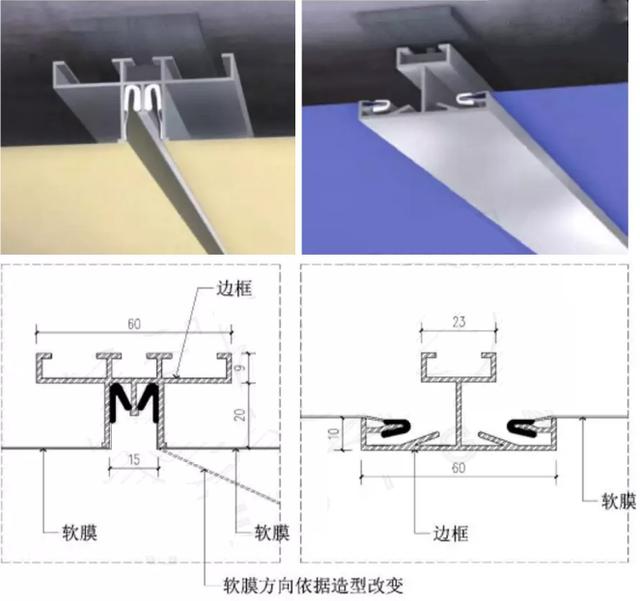 边框

60

9

20

15

软膜

软膜

软膜方向依据造型改变

23

10

60

软膜

边框